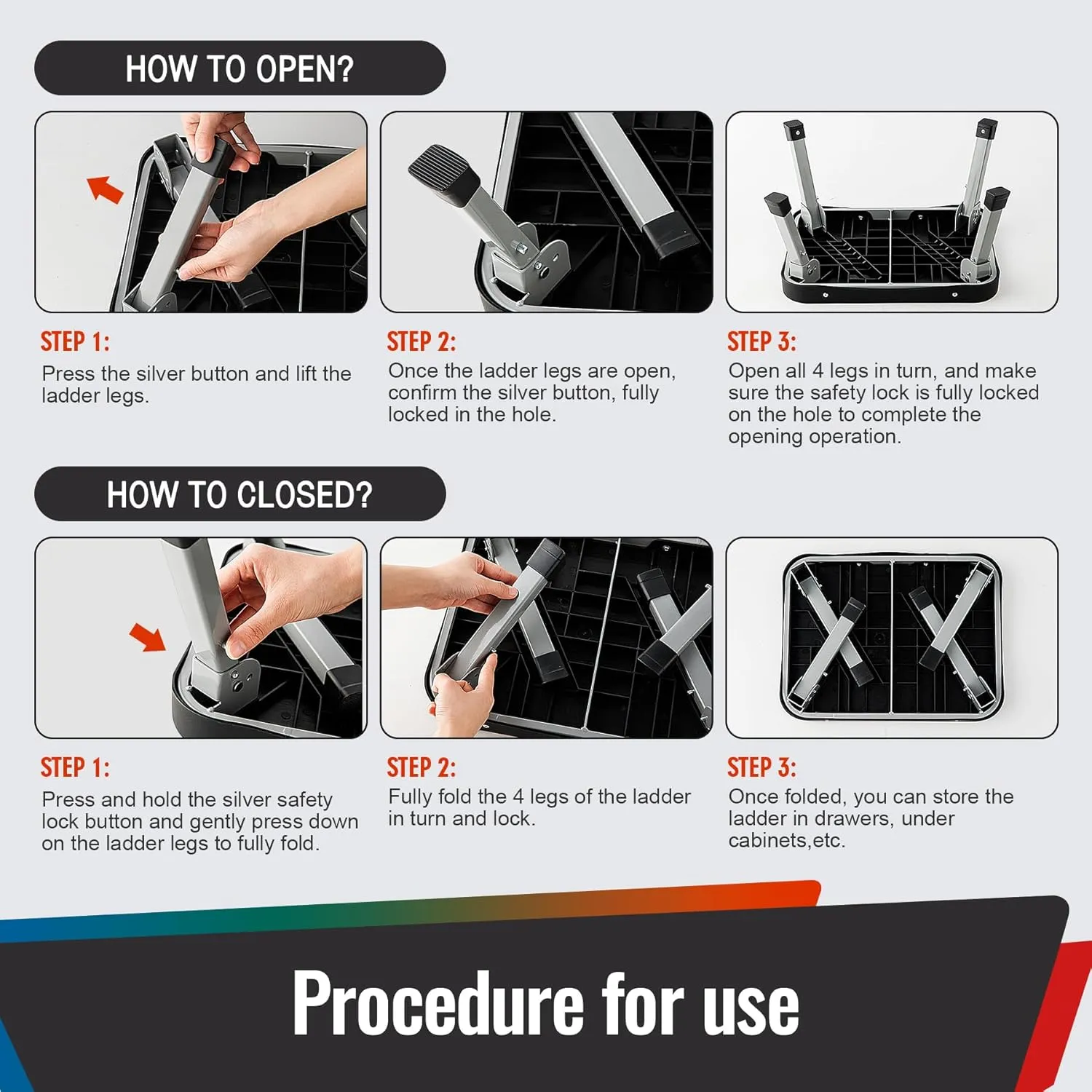 HOW TO OPEN?

STEP 1:
Press the silver button and lift the ladder legs.

STEP 2:
Once the ladder legs are open, confirm the silver button, fully locked in the hole.

STEP 3:
Open all 4 legs in turn, and make sure the safety lock is fully locked on the hole to complete the opening operation.

HOW TO CLOSED?

STEP 1:
Press and hold the silver safety lock button and gently press down on the ladder legs to fully fold.

STEP 2:
Fully fold the 4 legs of the ladder in turn and lock.

STEP 3:
Once folded, you can store the ladder in drawers, under cabinets,etc.

Procedure for use