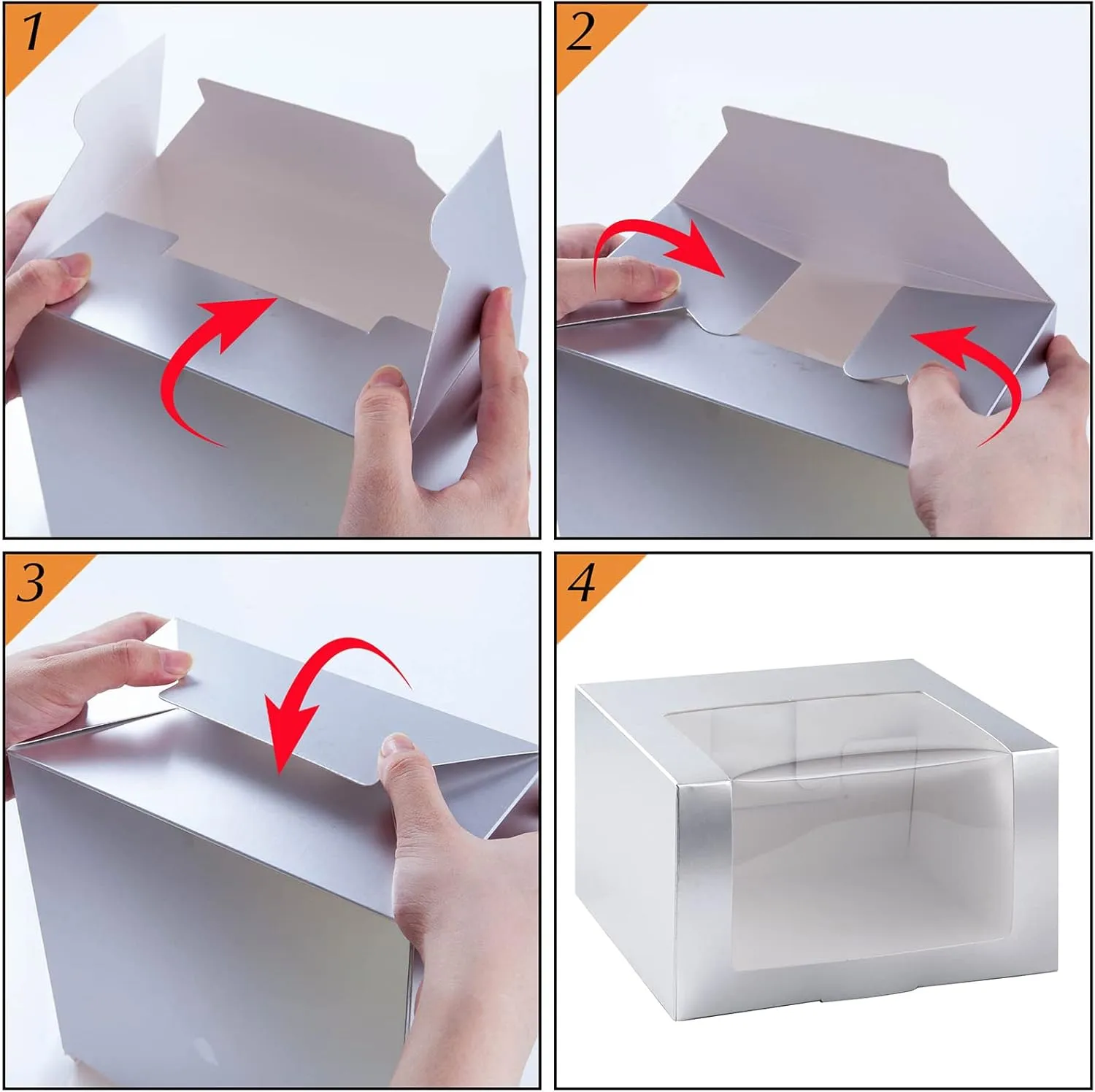 1

2

3

4