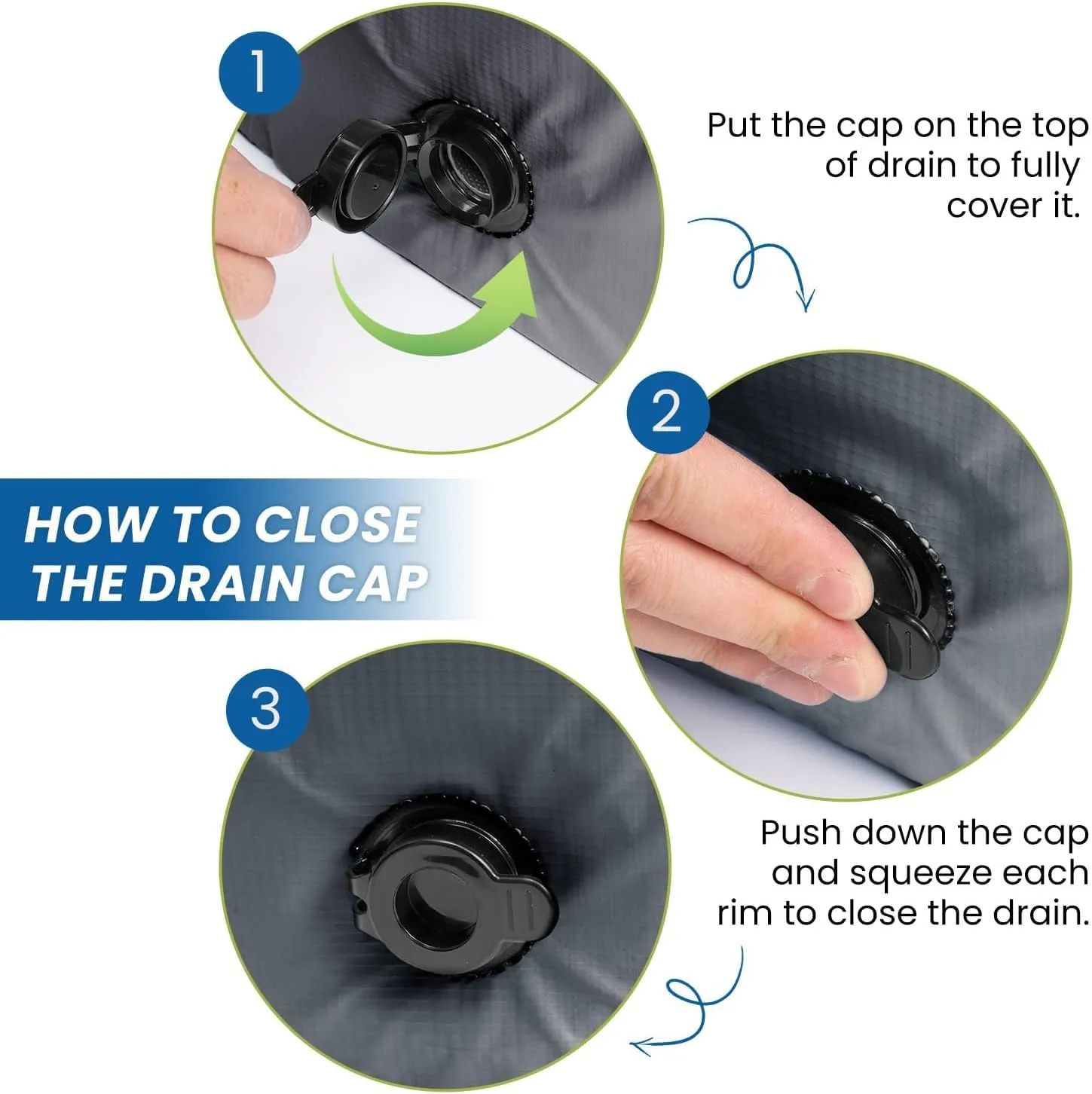 1

Put the cap on the top of drain to fully cover it.

2

HOW TO CLOSE THE DRAIN CAP

3

Push down the cap and squeeze each rim to close the drain.