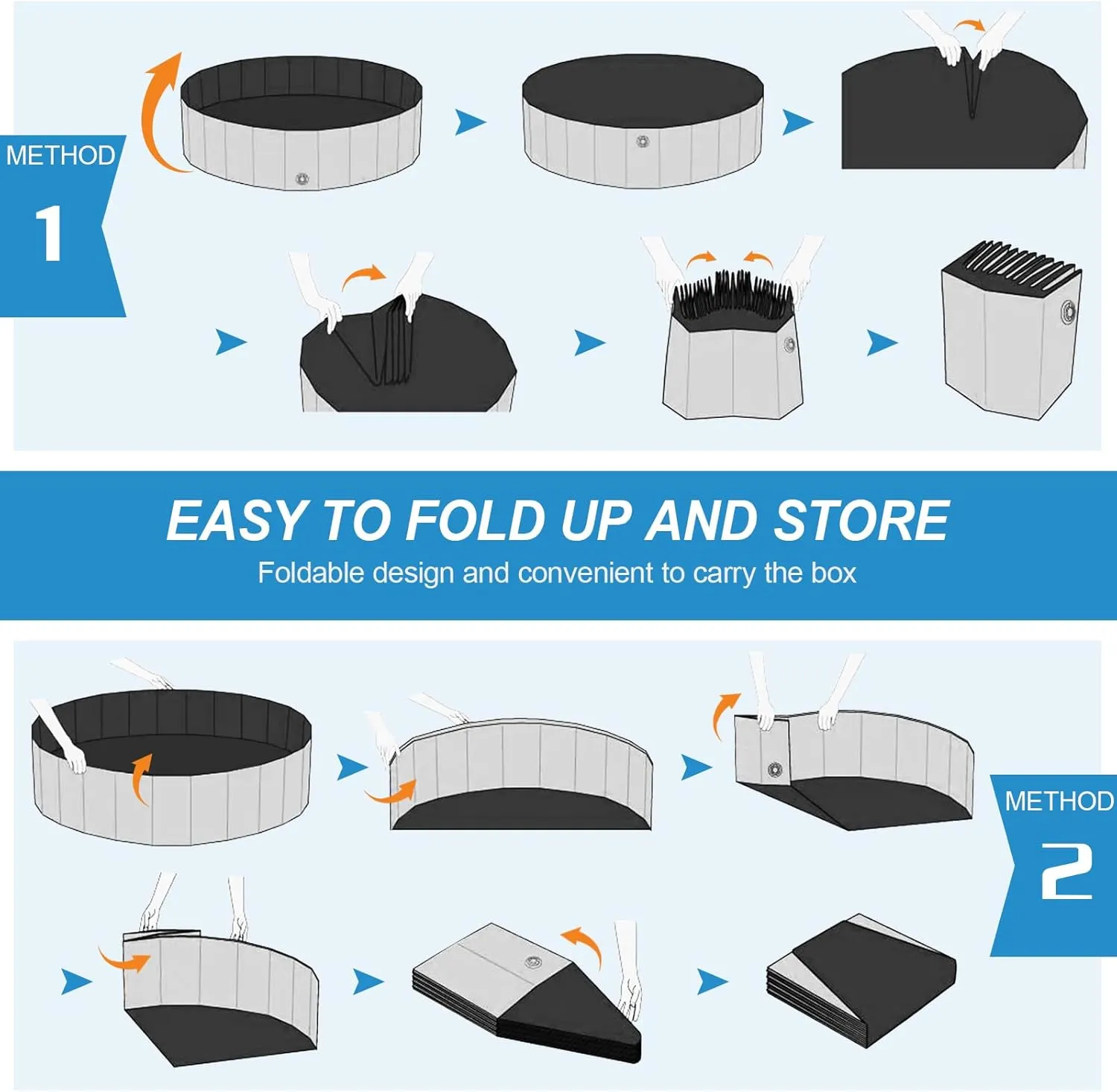 METHOD
1

EASY TO FOLD UP AND STORE
Foldable design and convenient to carry the box

METHOD
2