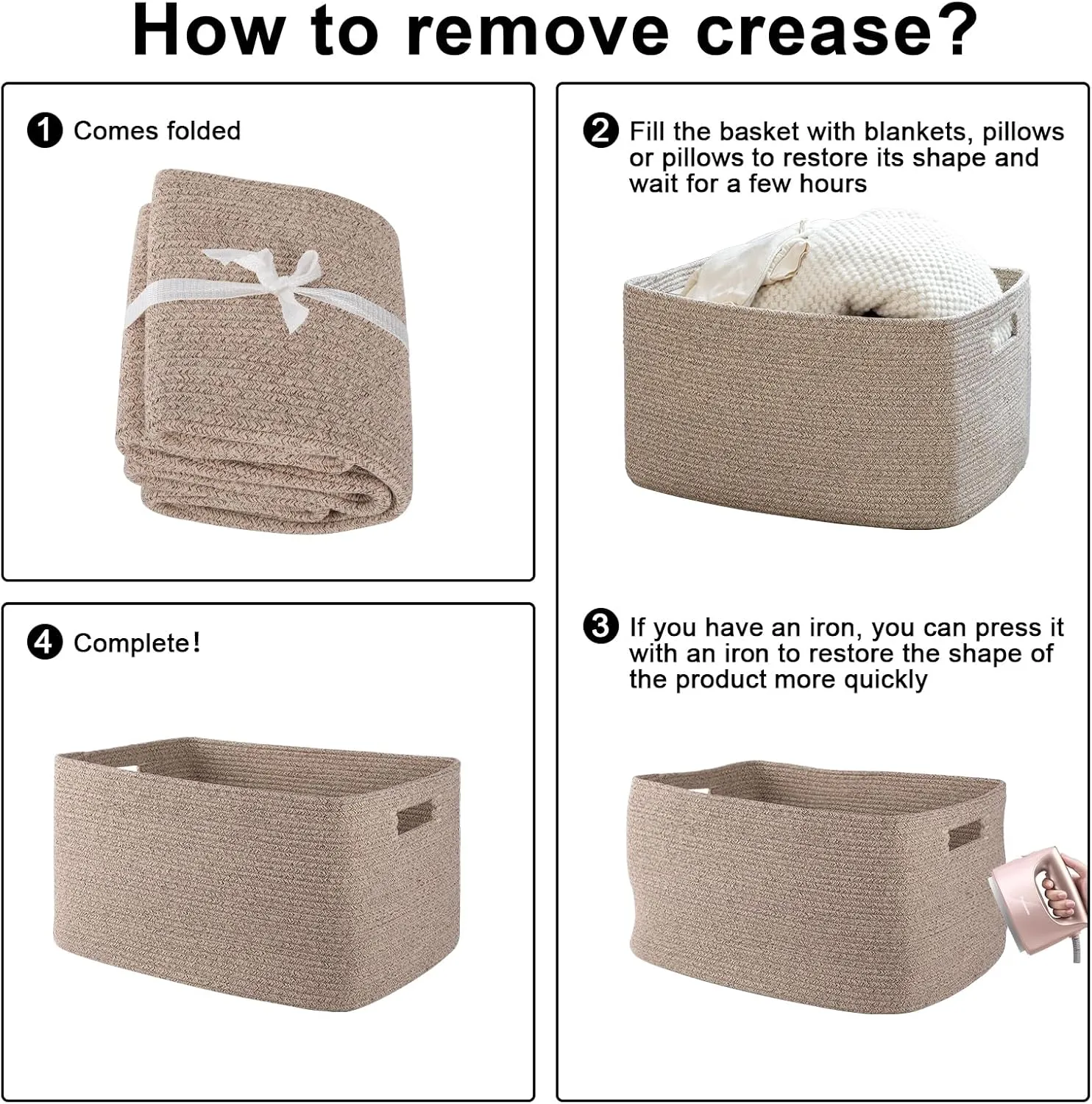 How to remove crease?

1 Comes folded

2 Fill the basket with blankets, pillows or pillows to restore its shape and wait for a few hours

3 If you have an iron, you can press it with an iron to restore the shape of the product more quickly

4 Complete!