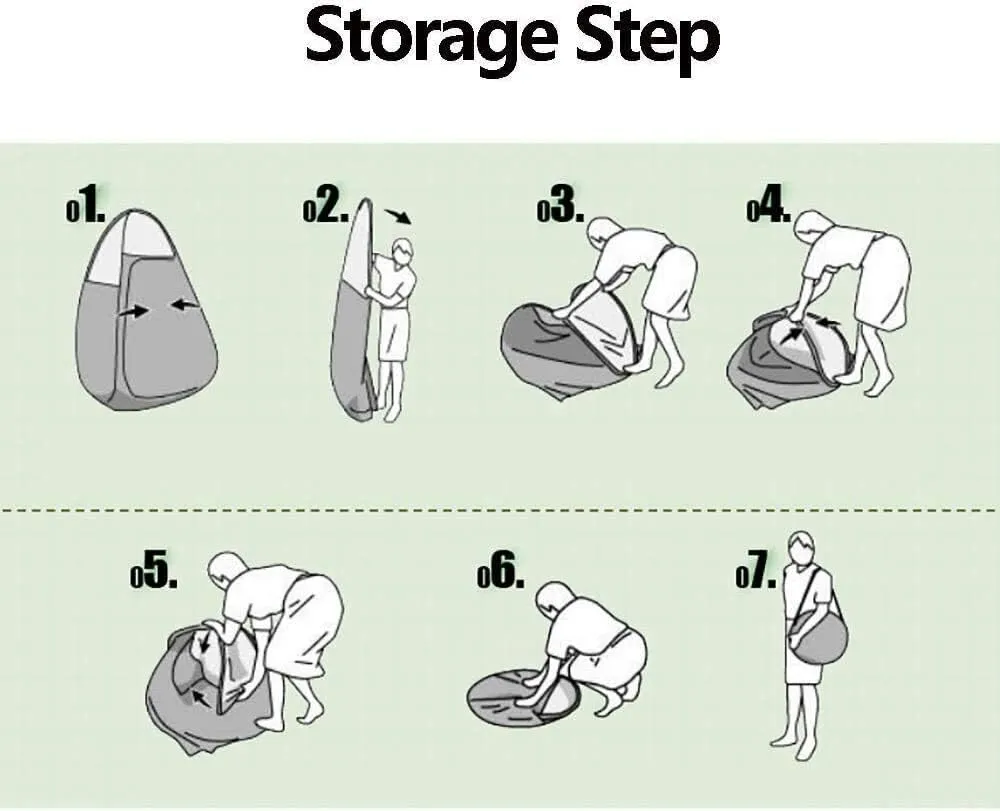 Storage Step

01.

02.

03.

04.

05.

06.

07.